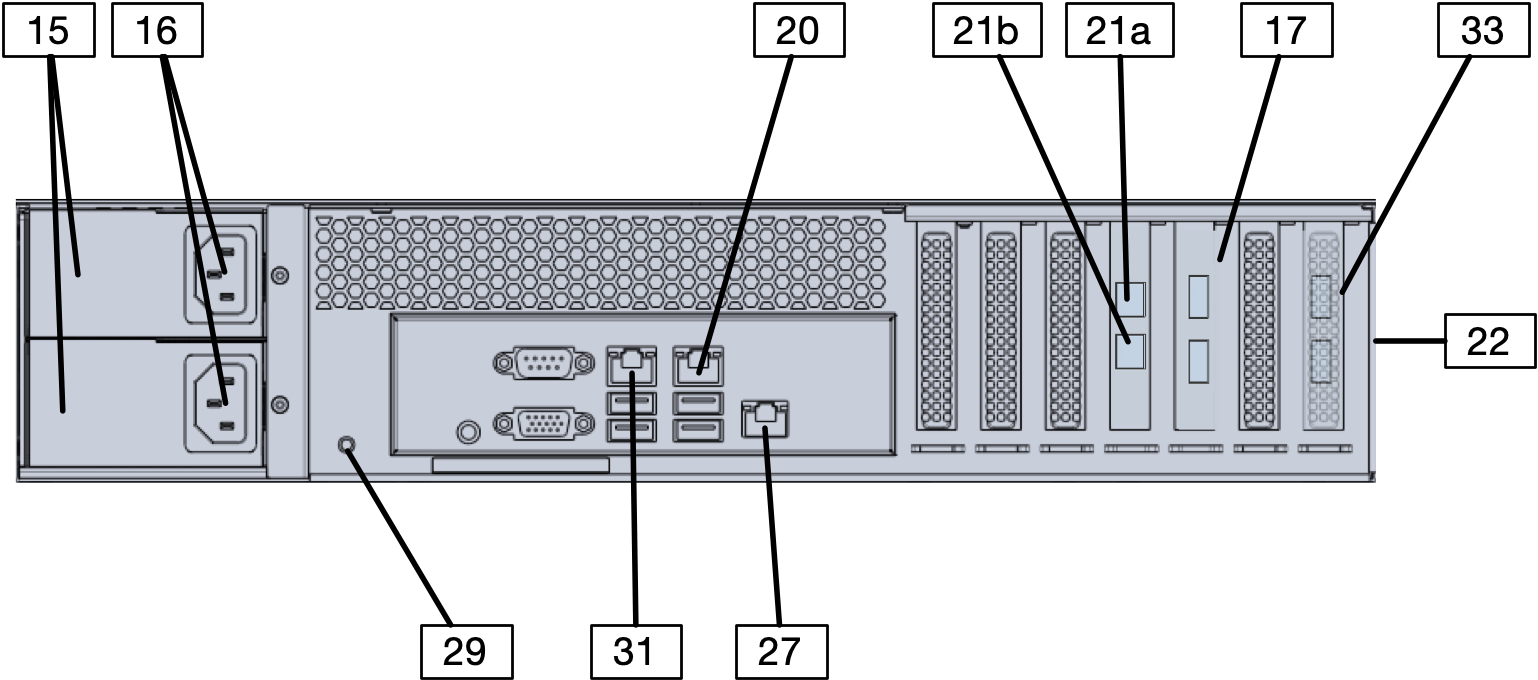 15
16
20
21b
21a
17
33
22
29
31
27